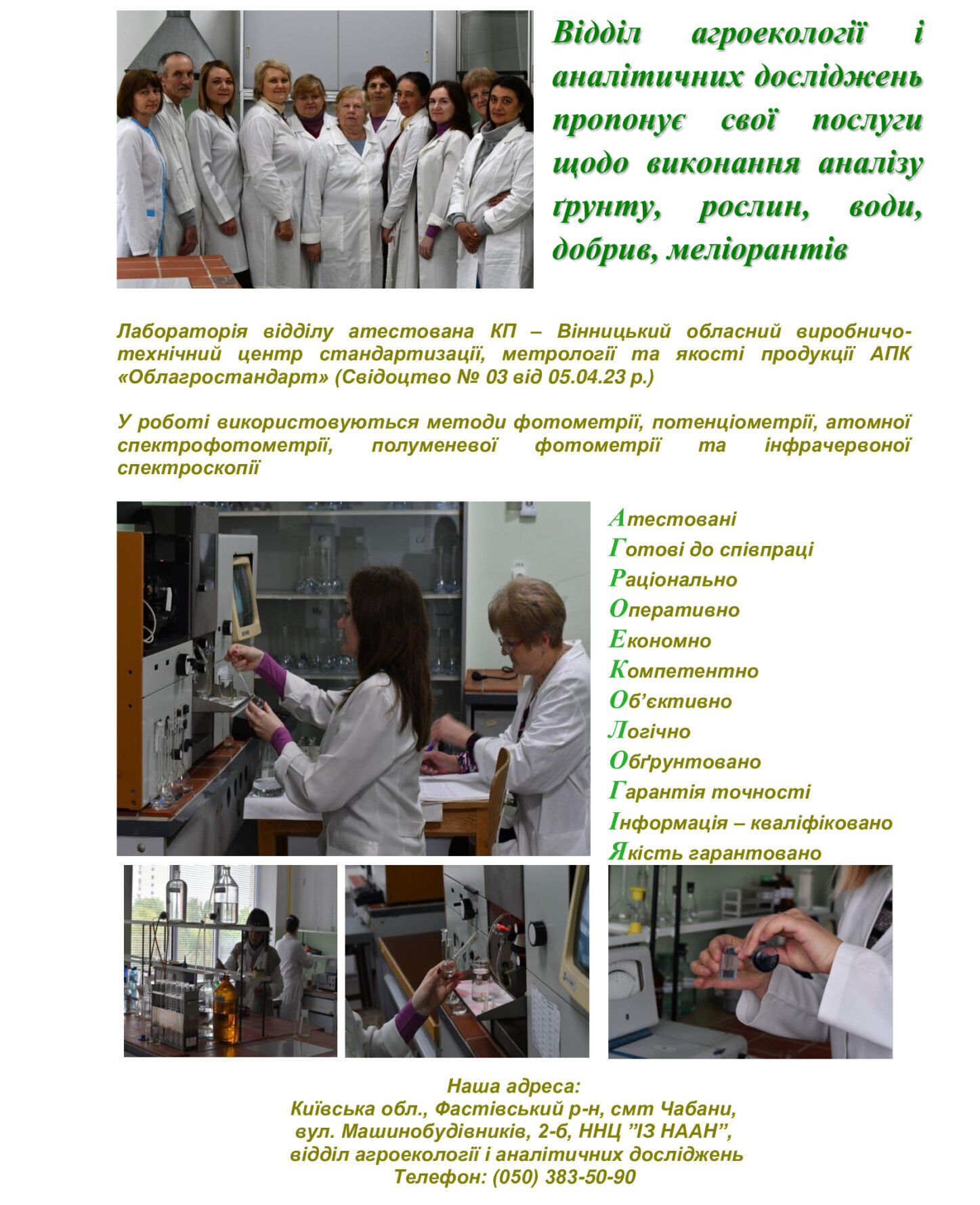 Відділ агроекології і аналітичних досліджень пропонує свої послуги щодо виконання аналізу ґрунту, рослин, води, добрив, меліорантів

Лабораторія відділу атестована КП – Вінницький обласний виробничо-технічний центр стандартизації, метрології та якості продукції АПК «Облагростандарт» (Свідоцтво № 03 від 05.04.23 р.)

У роботі використовуються методи фотометрії, потенціометрії, атомної спектрофотометрії, полуменевої фотометрії та інфрачервоної спектроскопії

Атестовані
Готові до співпраці
Раціонально
Оперативно
Економно
Компетентно
Об'єктивно
Логічно
Обґрунтовано
Гарантія точності
Інформація – кваліфіковано
Якість гарантовано

Наша адреса:
Київська обл., Фастівський р-н, смт Чабани,
вул. Машинобудівників, 2-б, ННЦ "ІЗ НААН",
відділ агроекології і аналітичних досліджень
Телефон: (050) 383-50-90